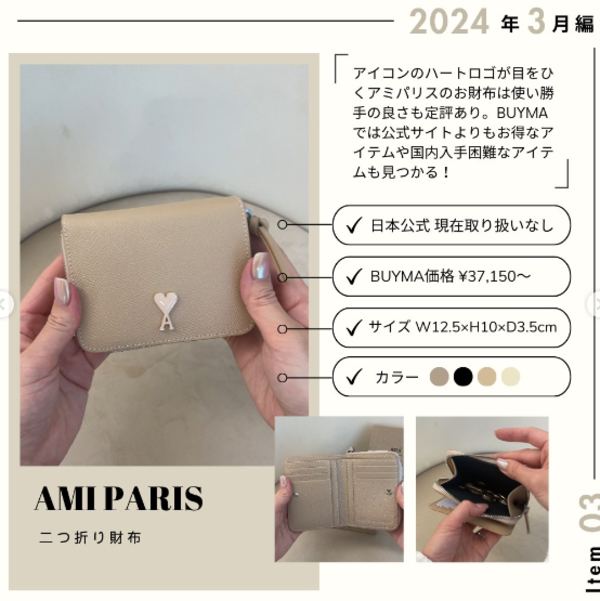 2024 年 3 月編

アイコンのハートロゴが目をひくアミパリスのお財布は使い勝手の良さも定評あり。BUYMAでは公式サイトよりもお得なアイテムや国内入手困難なアイテムも見つかる！

✓ 日本公式 現在取り扱いなし

✓ BUYMA価格 ¥37,150〜

✓ サイズ W12.5×H10×D3.5cm

✓ カラー

AMI PARIS

二つ折り財布

Item 03