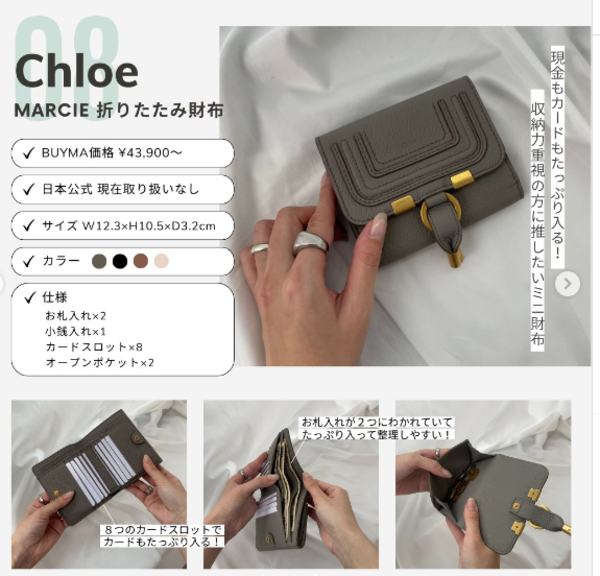 08
Chloe
MARCIE 折りたたみ財布

✓ BUYMA価格 ¥43,900〜

✓ 日本公式 現在取り扱いなし

✓ サイズ W12.3×H10.5×D3.2cm

✓ カラー

✓ 仕様
お札入れ×2
小銭入れ×1
カードスロット×8
オープンポケット×2

現金もカードもたっぷり入る！
収納力重視の方に推したいミニ財布

8つのカードスロットで
カードもたっぷり入る！

お札入れが2つにわかれていて
たっぷり入って整理しやすい！