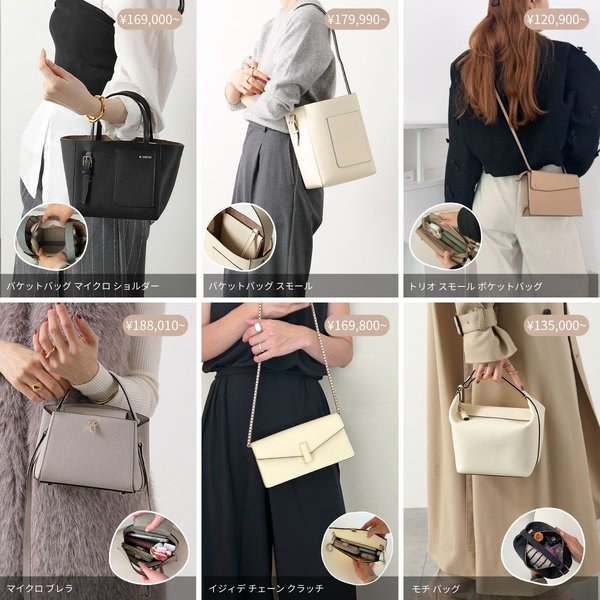 ¥169,000~

バケットバッグ マイクロ ショルダー

¥179,990~

バケットバッグ スモール

¥120,900~

トリオ スモール ポケットバッグ

¥188,010~

マイクロ ブレラ

¥169,800~

イジィデ チェーン クラッチ

¥135,000~

モチ バッグ